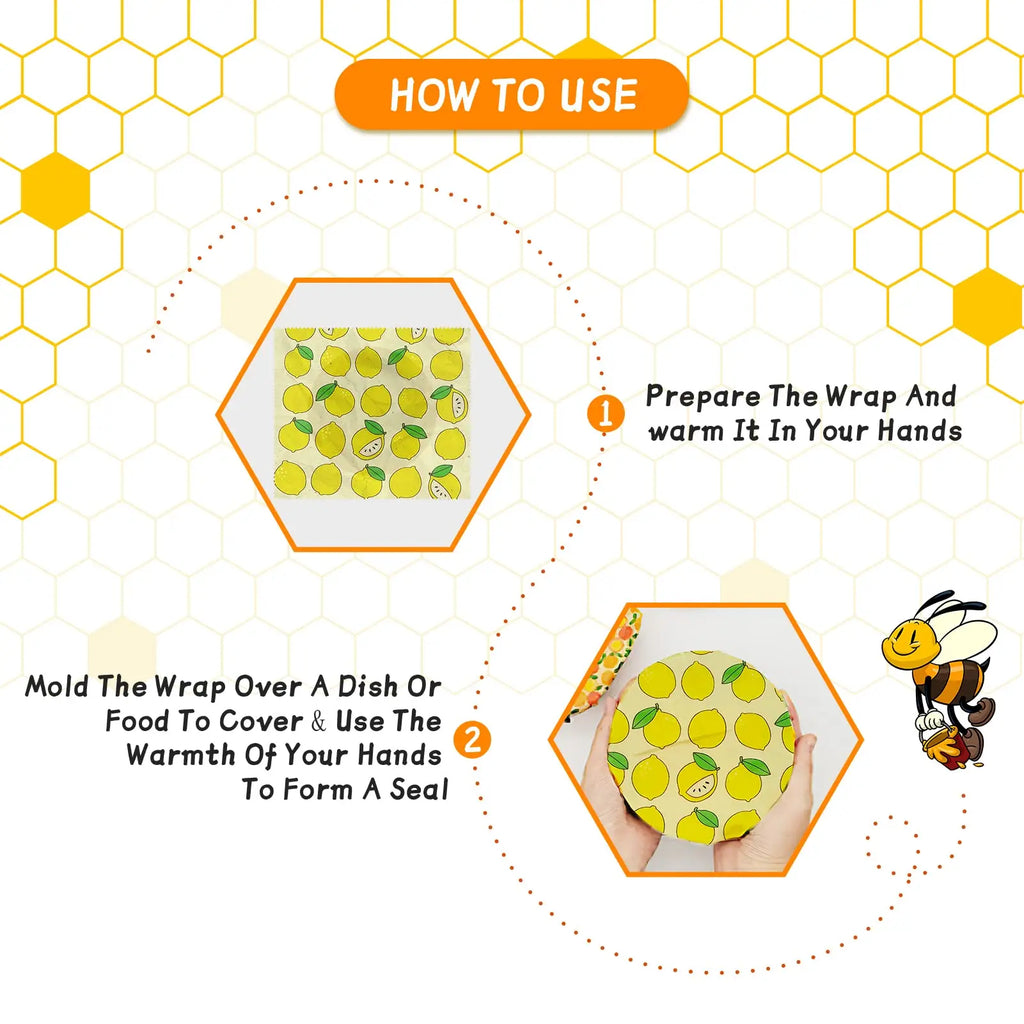 HOW TO USE

1 Prepare The Wrap And warm It In Your Hands

Mold The Wrap Over A Dish Or Food To Cover & Use The Warmth Of Your Hands To Form A Seal 2